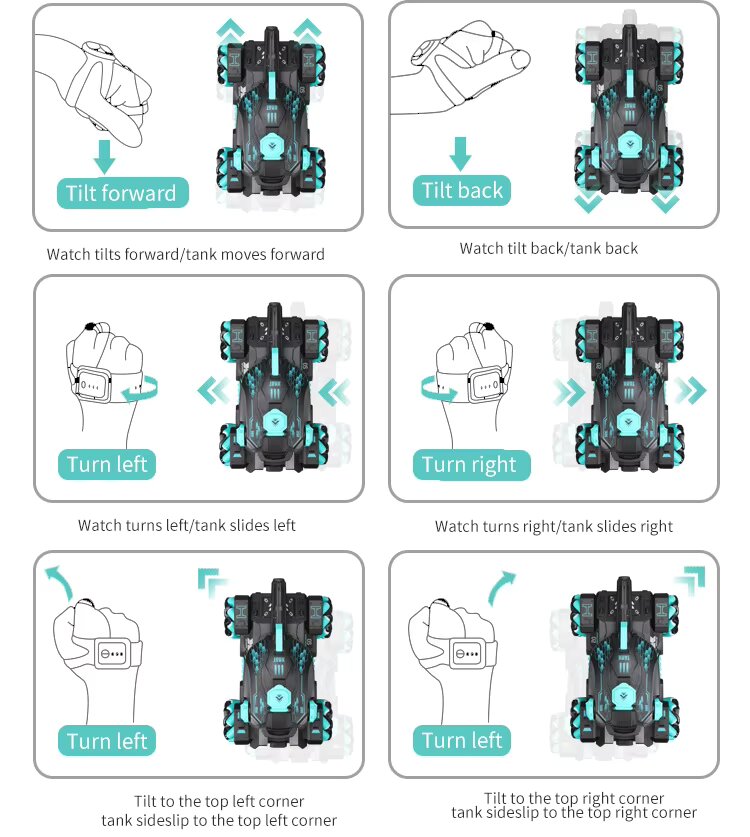 Tilt forward

Watch tilts forward/tank moves forward

Tilt back

Watch tilt back/tank back

Turn left

Watch turns left/tank slides left

Turn right

Watch turns right/tank slides right

Turn left

Tilt to the top left corner
tank sideslip to the top left corner

Turn left

Tilt to the top right corner
tank sideslip to the top right corner